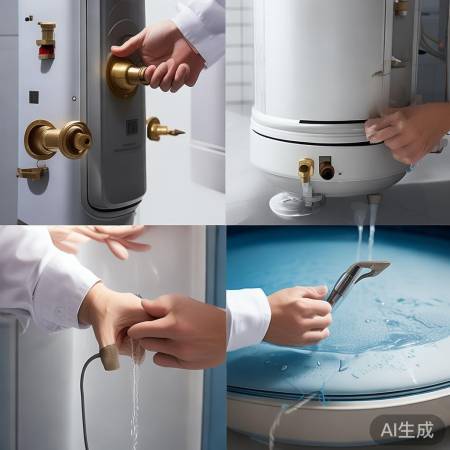 AI生成