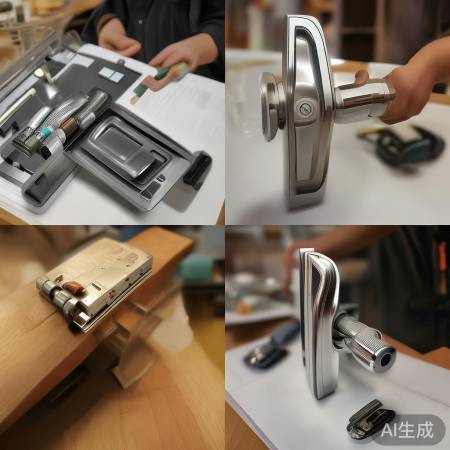 AI生成